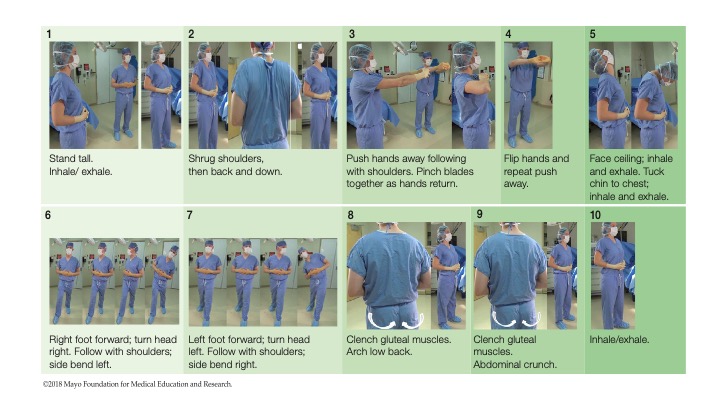 1
Stand tall.
Inhale/ exhale.

2
Shrug shoulders, then back and down.

3
Push hands away following with shoulders. Pinch blades together as hands return.

4
Flip hands and repeat push away.

5
Face ceiling; inhale and exhale. Tuck chin to chest; inhale and exhale.

6
Right foot forward; turn head right. Follow with shoulders; side bend left.

7
Left foot forward; turn head left. Follow with shoulders; side bend right.

8
Clench gluteal muscles. Arch low back.

9
Clench gluteal muscles. Abdominal crunch.

10
Inhale/exhale.

©2018 Mayo Foundation for Medical Education and Research.